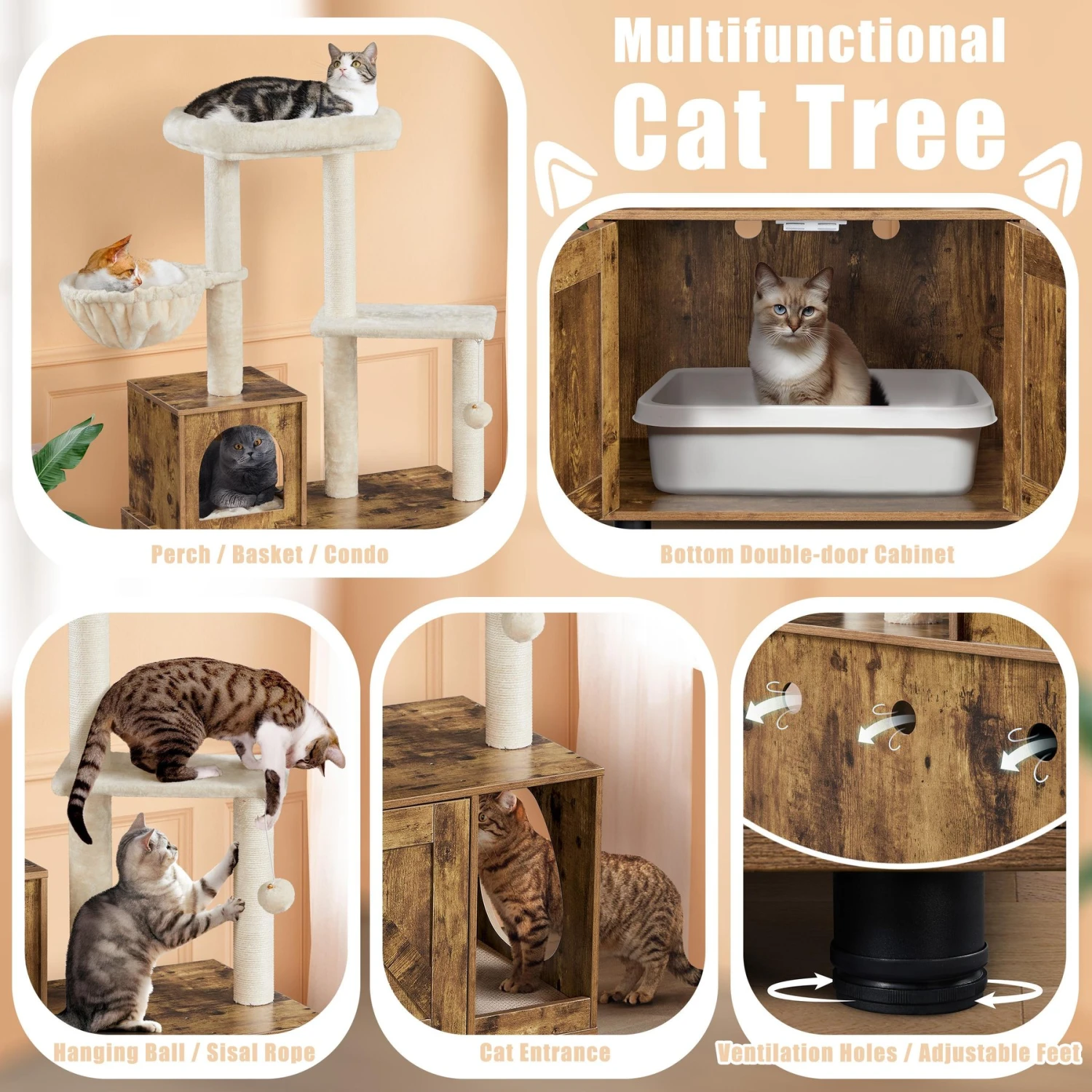 Multifunctional
Cat Tree

Perch / Basket / Condo

Bottom Double-door Cabinet

Hanging Ball / Sisal Rope

Cat Entrance

Ventilation Holes / Adjustable Feet