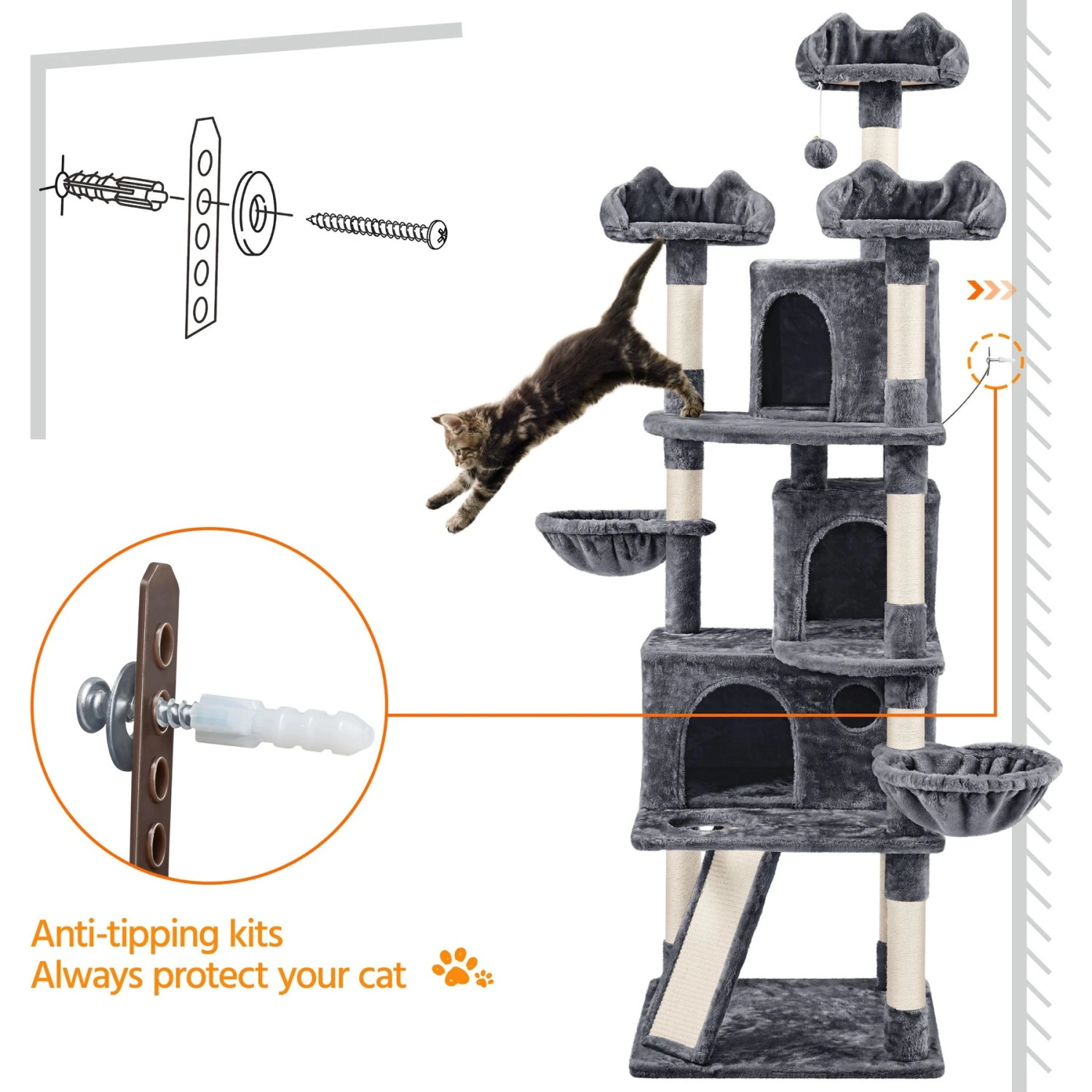 Anti-tipping kits
Always protect your cat