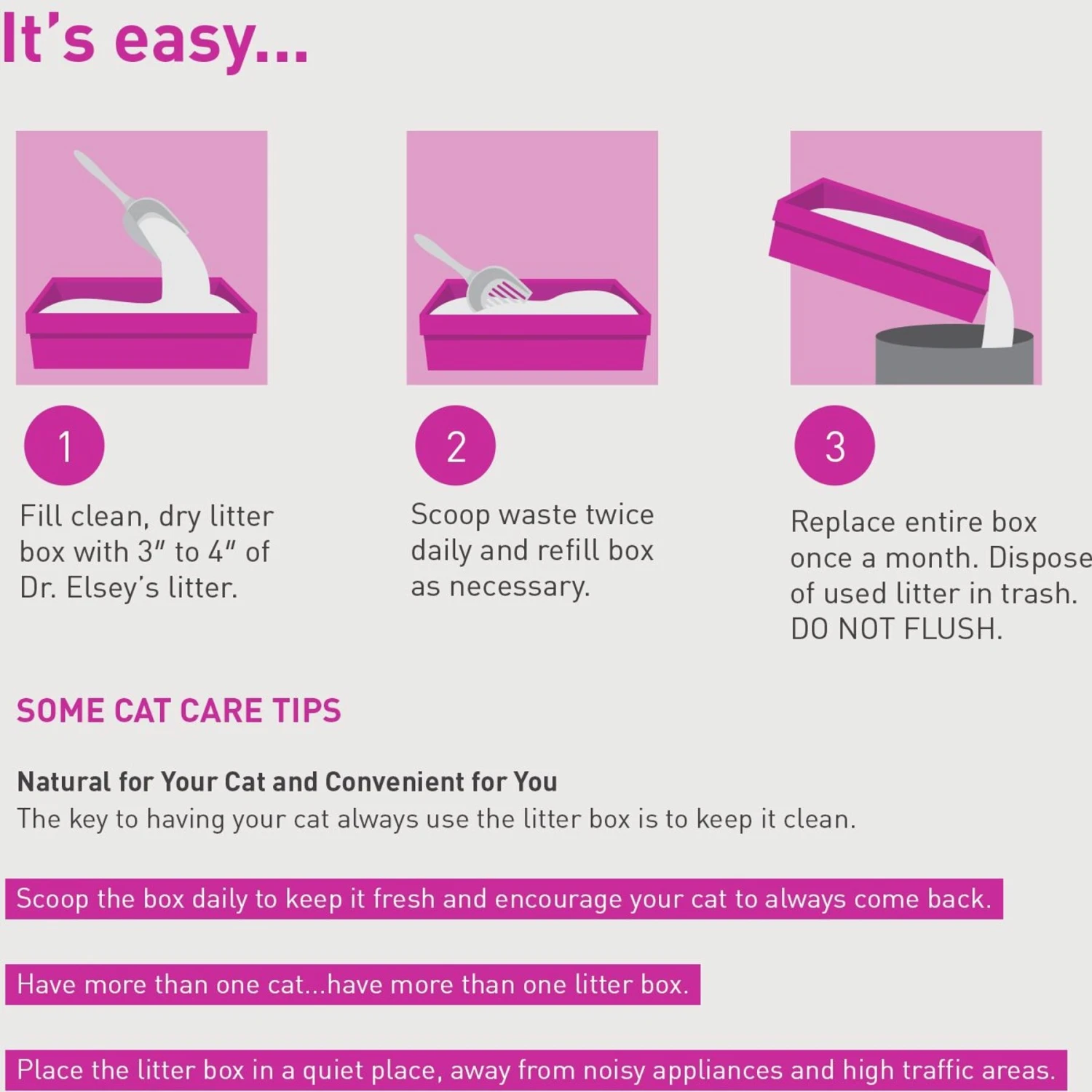 It's easy...

1

Fill clean, dry litter box with 3" to 4" of Dr. Elsey's litter.

2

Scoop waste twice daily and refill box as necessary.

3

Replace entire box once a month. Dispose of used litter in trash. DO NOT FLUSH.

SOME CAT CARE TIPS

Natural for Your Cat and Convenient for You
The key to having your cat always use the litter box is to keep it clean.

Scoop the box daily to keep it fresh and encourage your cat to always come back.

Have more than one cat...have more than one litter box.

Place the litter box in a quiet place, away from noisy appliances and high traffic areas.