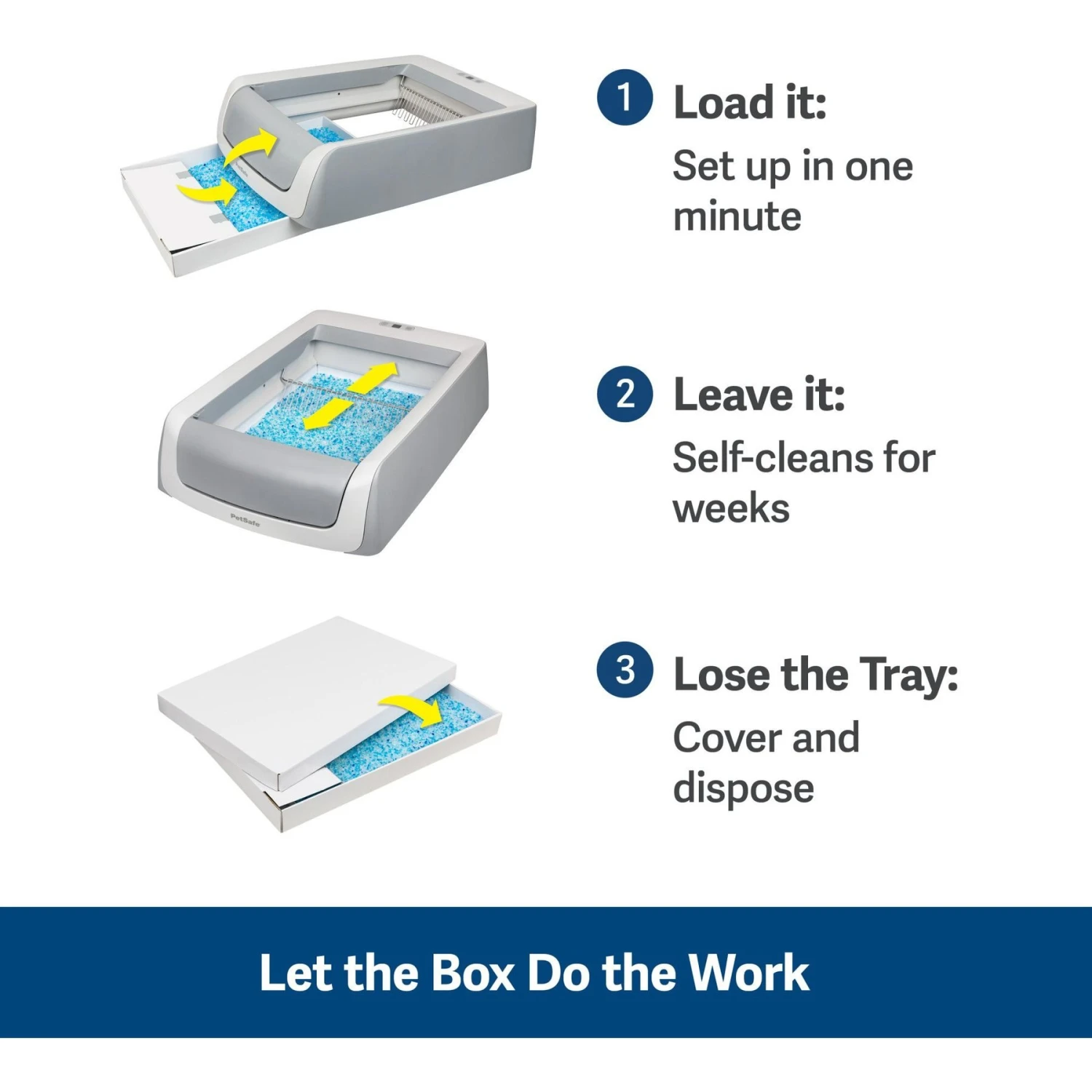 1 Load it:
Set up in one minute

PetSafe

2 Leave it:
Self-cleans for weeks

3 Lose the Tray:
Cover and dispose

Let the Box Do the Work