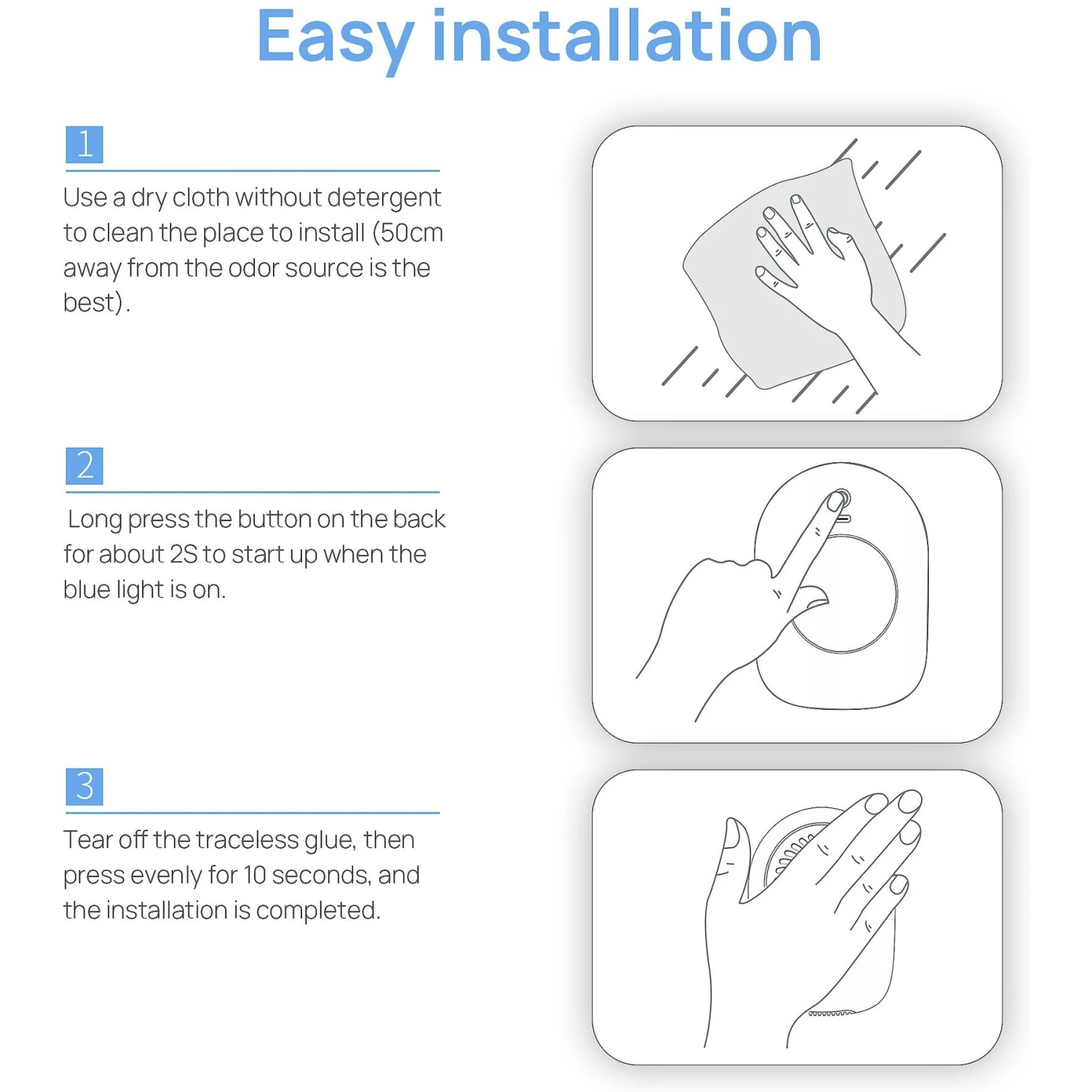 Easy installation

1

Use a dry cloth without detergent to clean the place to install (50cm away from the odor source is the best).

2

Long press the button on the back for about 2S to start up when the blue light is on.

3

Tear off the traceless glue, then press evenly for 10 seconds, and the installation is completed.