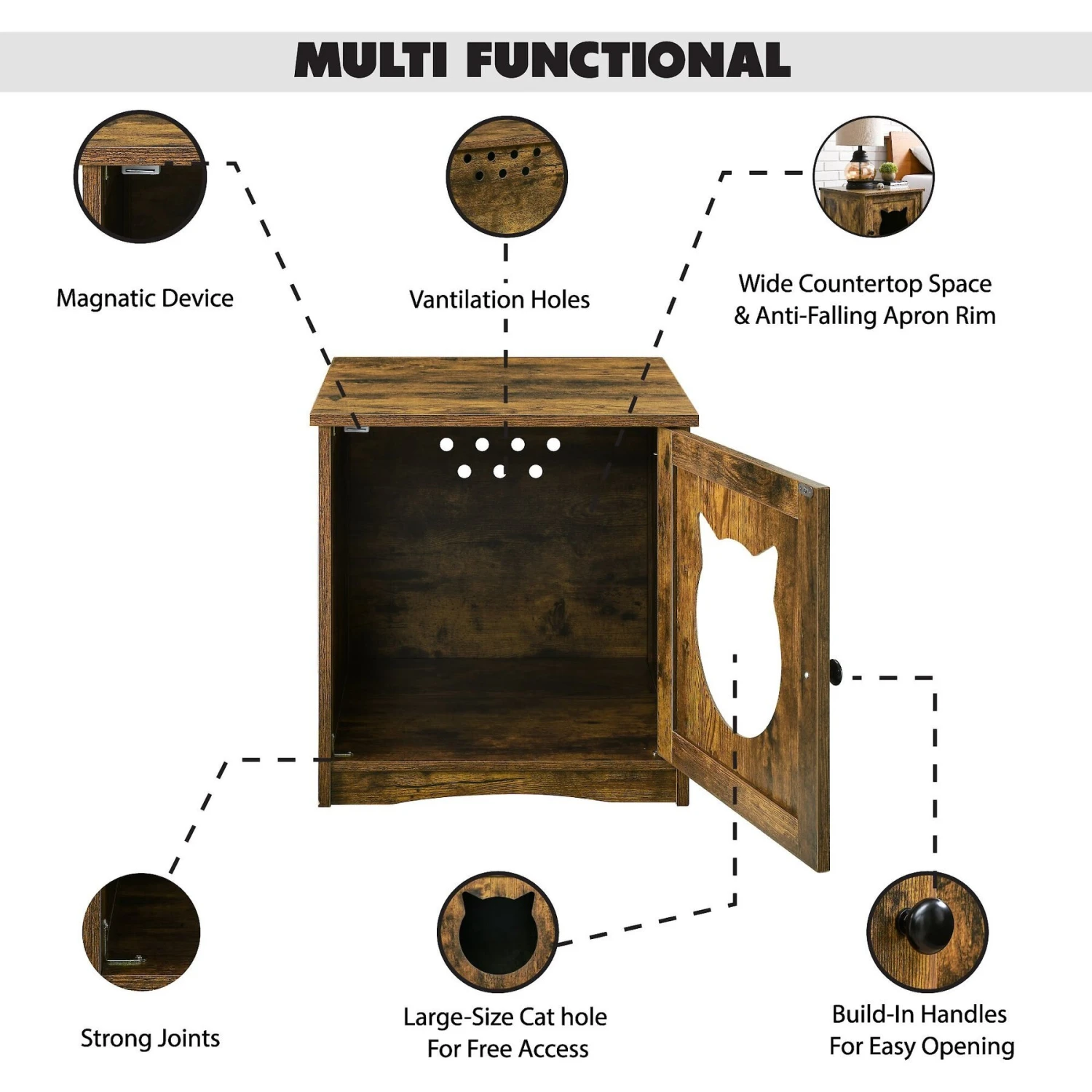 MULTI FUNCTIONAL

Magnatic Device

Vantilation Holes

Wide Countertop Space & Anti-Falling Apron Rim

Strong Joints

Large-Size Cat hole For Free Access

Build-In Handles For Easy Opening