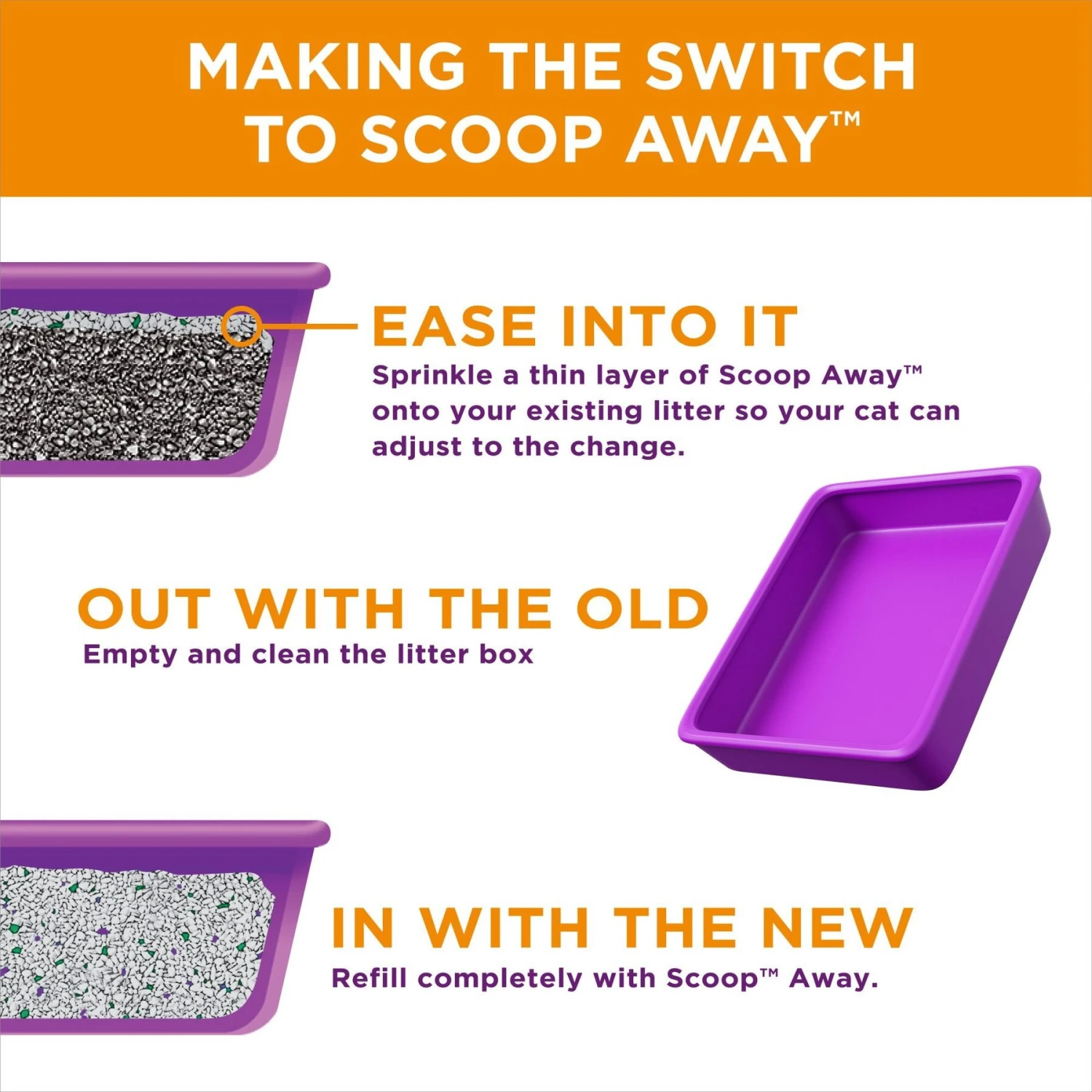 MAKING THE SWITCH TO SCOOP AWAY™

EASE INTO IT
Sprinkle a thin layer of Scoop Away™ onto your existing litter so your cat can adjust to the change.

OUT WITH THE OLD
Empty and clean the litter box

IN WITH THE NEW
Refill completely with Scoop™ Away.