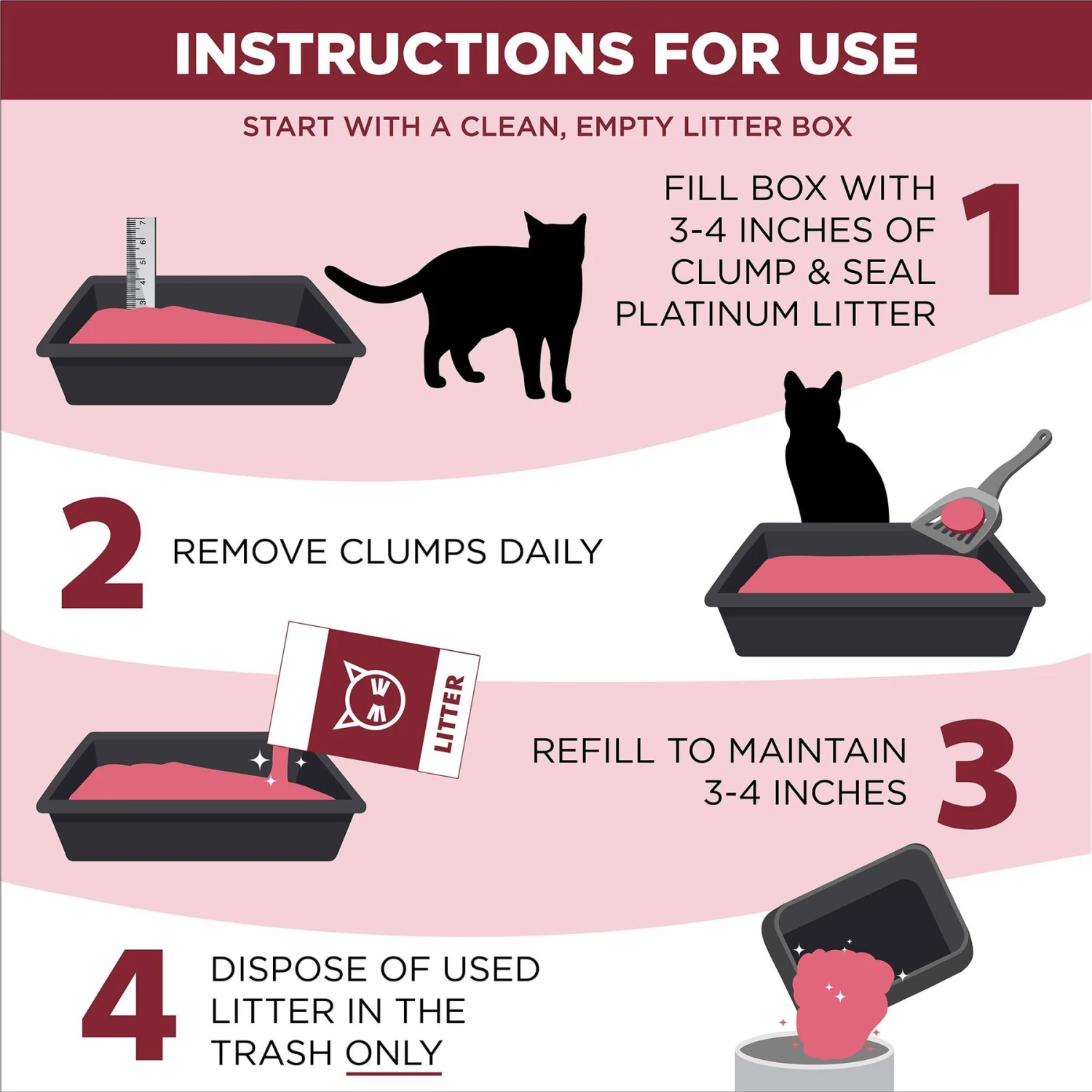 INSTRUCTIONS FOR USE

START WITH A CLEAN, EMPTY LITTER BOX

3 4 5 6 7

FILL BOX WITH 3-4 INCHES OF CLUMP & SEAL PLATINUM LITTER

1

2

REMOVE CLUMPS DAILY

LITTER

REFILL TO MAINTAIN 3-4 INCHES

3

4

DISPOSE OF USED LITTER IN THE TRASH ONLY