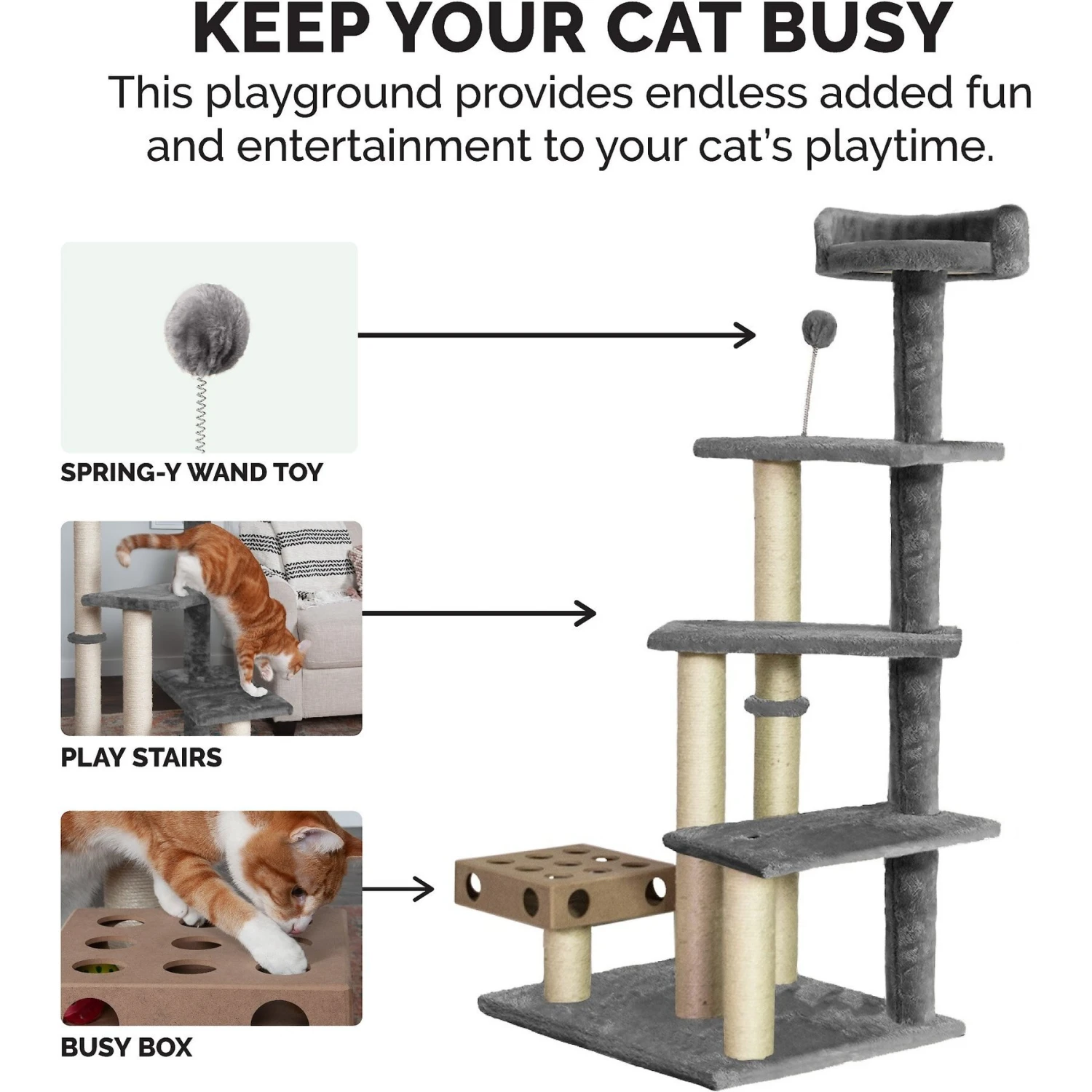 KEEP YOUR CAT BUSY
This playground provides endless added fun and entertainment to your cat's playtime.

SPRING-Y WAND TOY

PLAY STAIRS

BUSY BOX