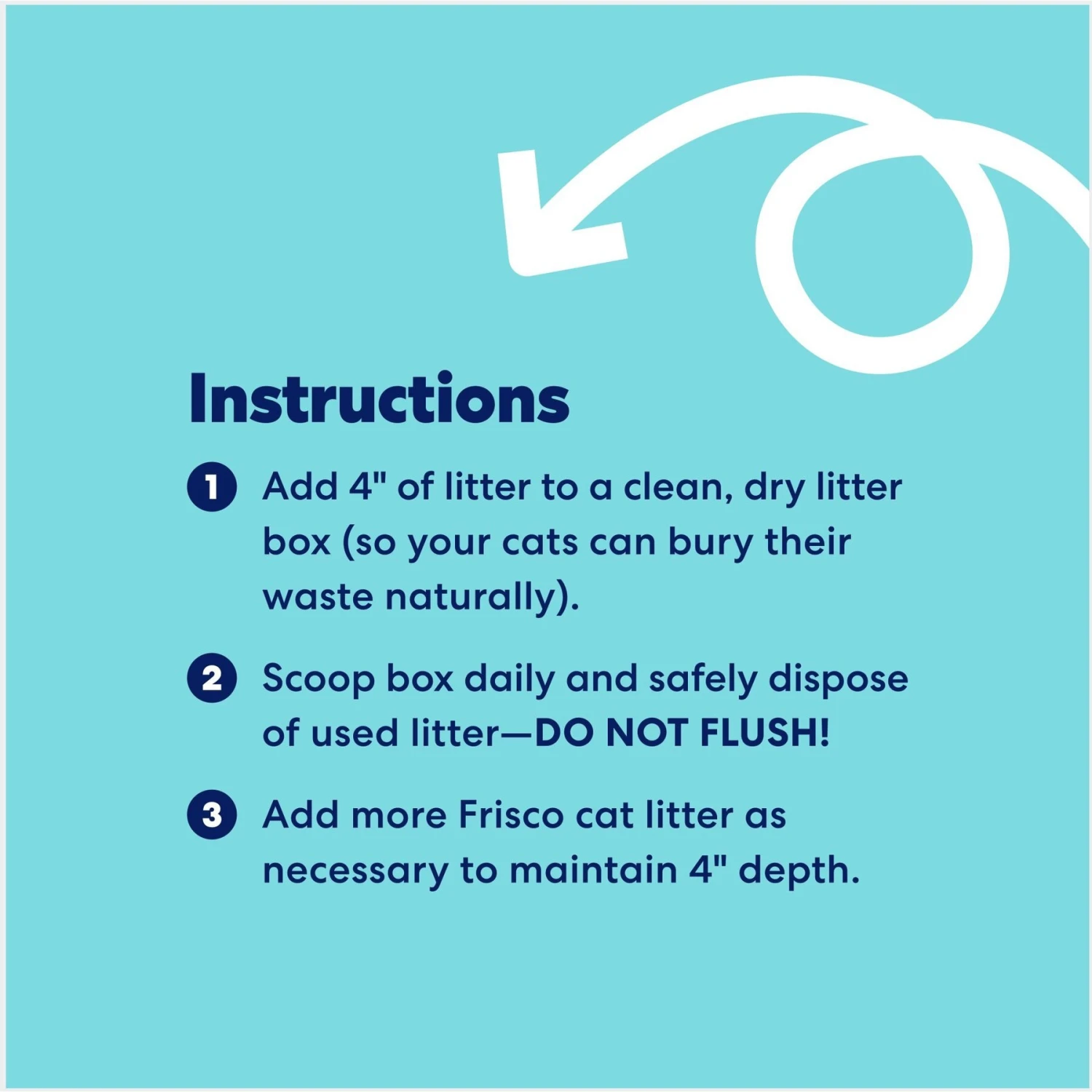 Instructions

1 Add 4" of litter to a clean, dry litter box (so your cats can bury their waste naturally).

2 Scoop box daily and safely dispose of used litter—DO NOT FLUSH!

3 Add more Frisco cat litter as necessary to maintain 4" depth.